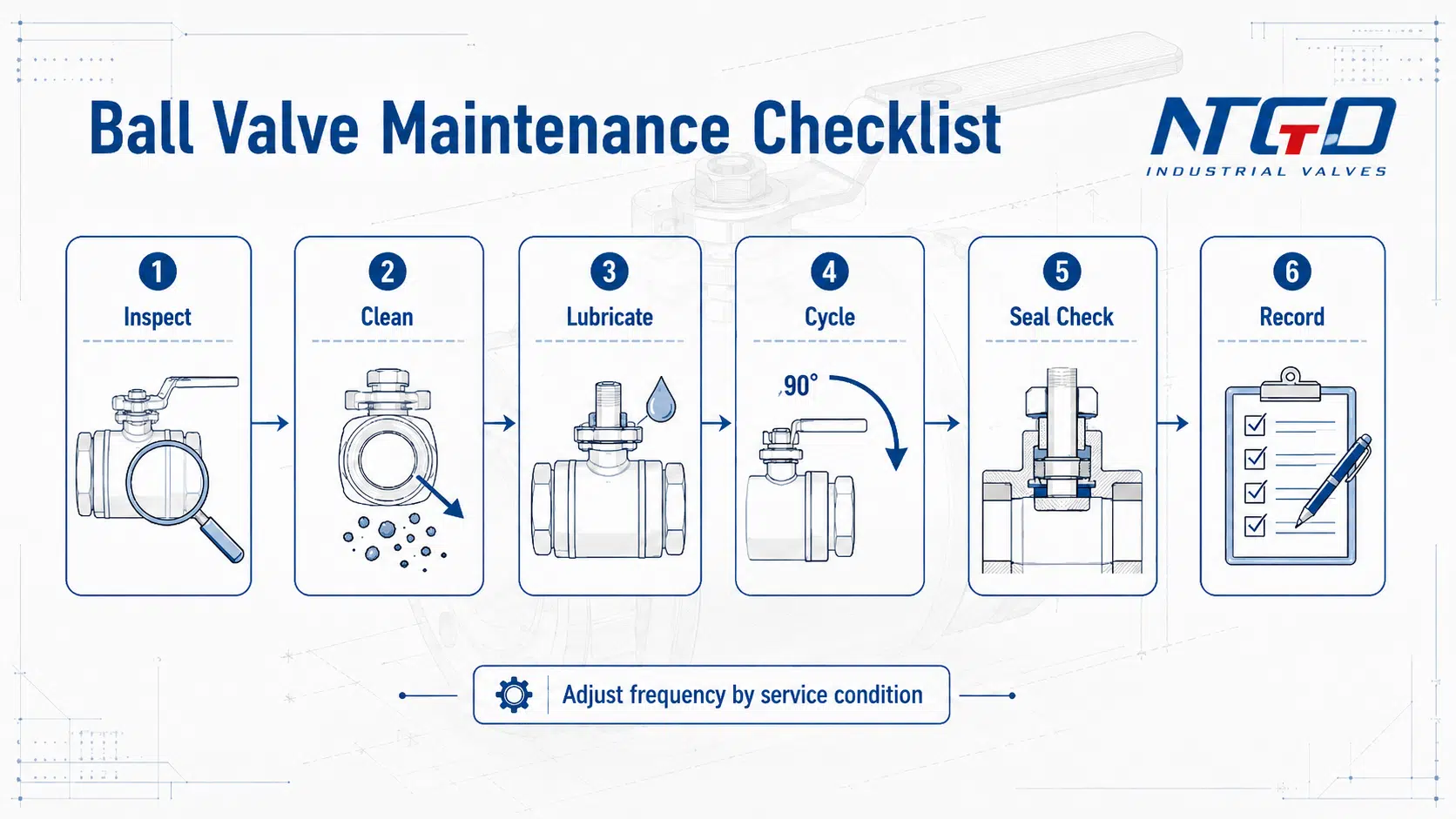 Ball Valve Maintenance Checklist

NTGD
INDUSTRIAL VALVES

1
Inspect

2
Clean

3
Lubricate

4
Cycle

90°

5
Seal Check

6
Record

Adjust frequency by service condition